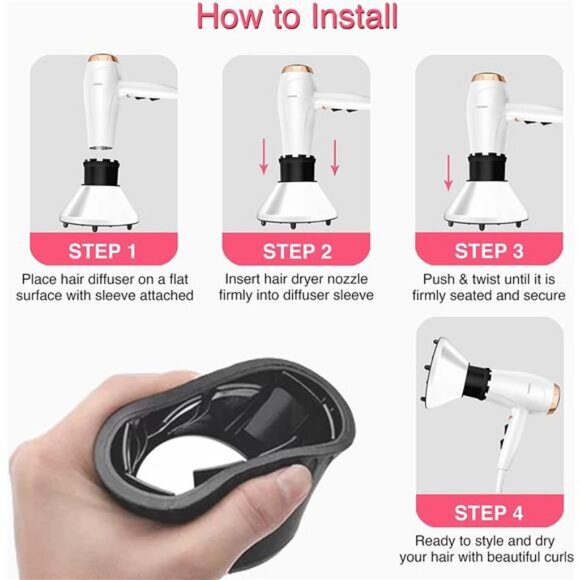 How to Install

STEP 1

Place hair diffuser on a flat surface with sleeve attached

STEP 2

Insert hair dryer nozzle firmly into diffuser sleeve

STEP 3

Push & twist until it is firmly seated and secure

STEP 4

Ready to style and dry your hair with beautiful curls